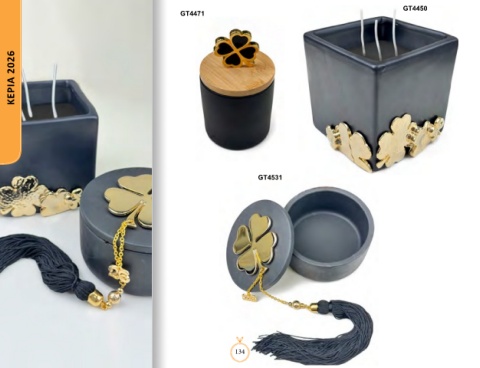 ΚΕΡΙΑ 2026

GT4471

GT4450

GT4531

134